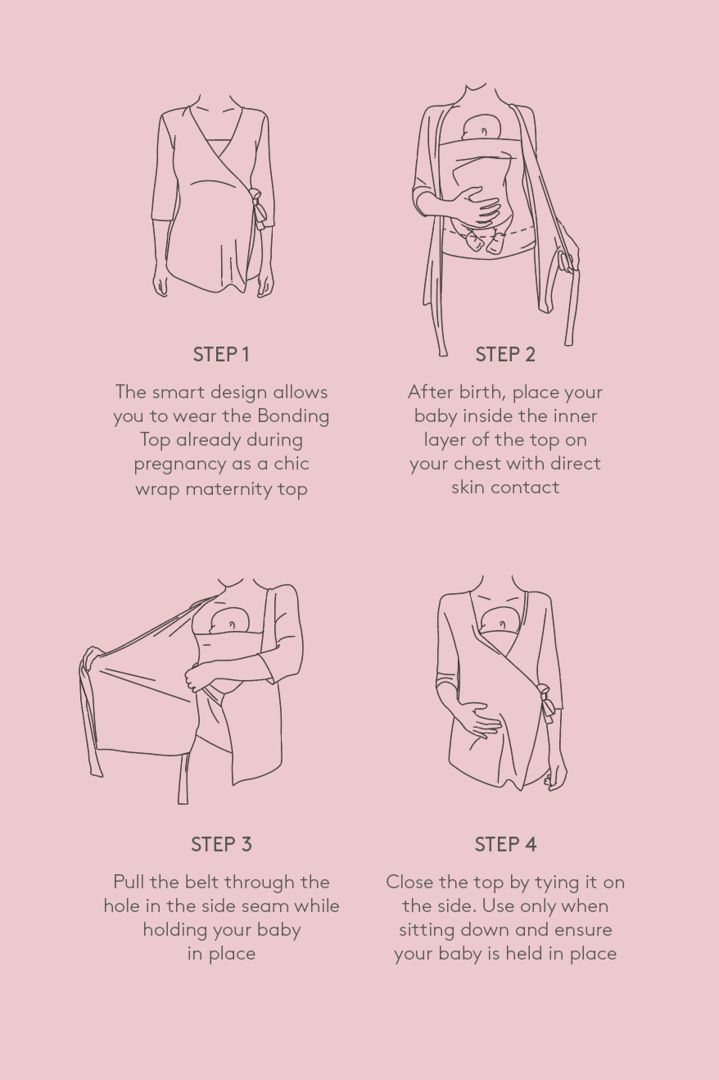 STEP 1

The smart design allows you to wear the Bonding Top already during pregnancy as a chic wrap maternity top

STEP 2

After birth, place your baby inside the inner layer of the top on your chest with direct skin contact

STEP 3

Pull the belt through the hole in the side seam while holding your baby in place

STEP 4

Close the top by tying it on the side. Use only when sitting down and ensure your baby is held in place